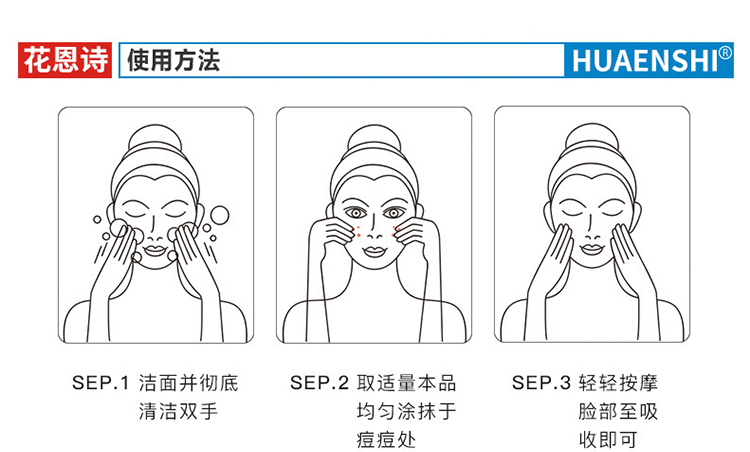 花恩诗 使用方法 HUAENSHI®

SEP.1 洁面并彻底清洁双手

SEP.2 取适量本品均匀涂抹于痘痘处

SEP.3 轻轻按摩脸部至吸收即可