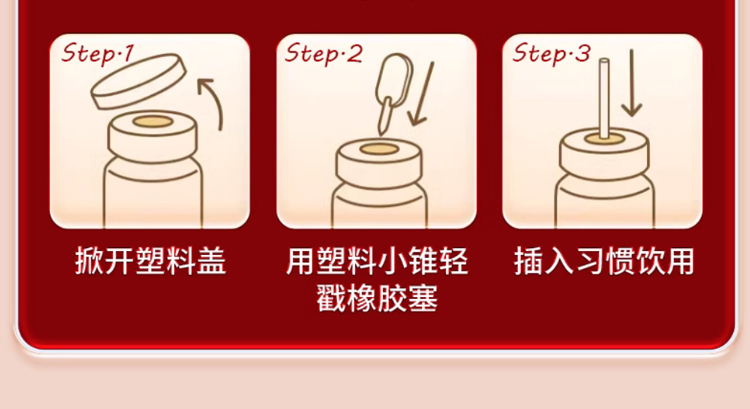 Step·1

掀开塑料盖

Step·2

用塑料小锥轻戳橡胶塞

Step·3

插入习惯饮用