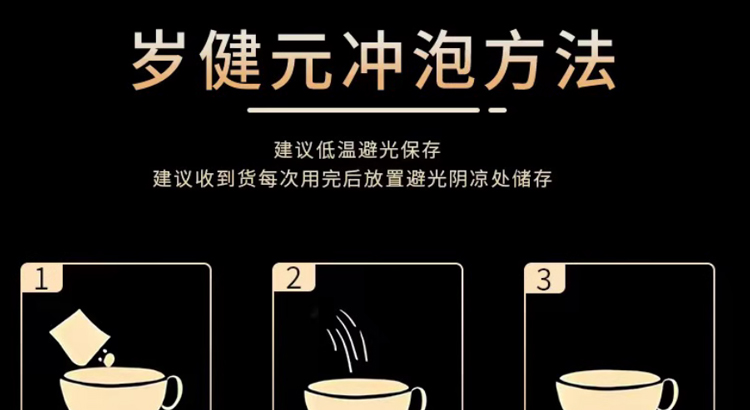 岁健元冲泡方法

建议低温避光保存
建议收到货每次用完后放置避光阴凉处储存

1

2

3